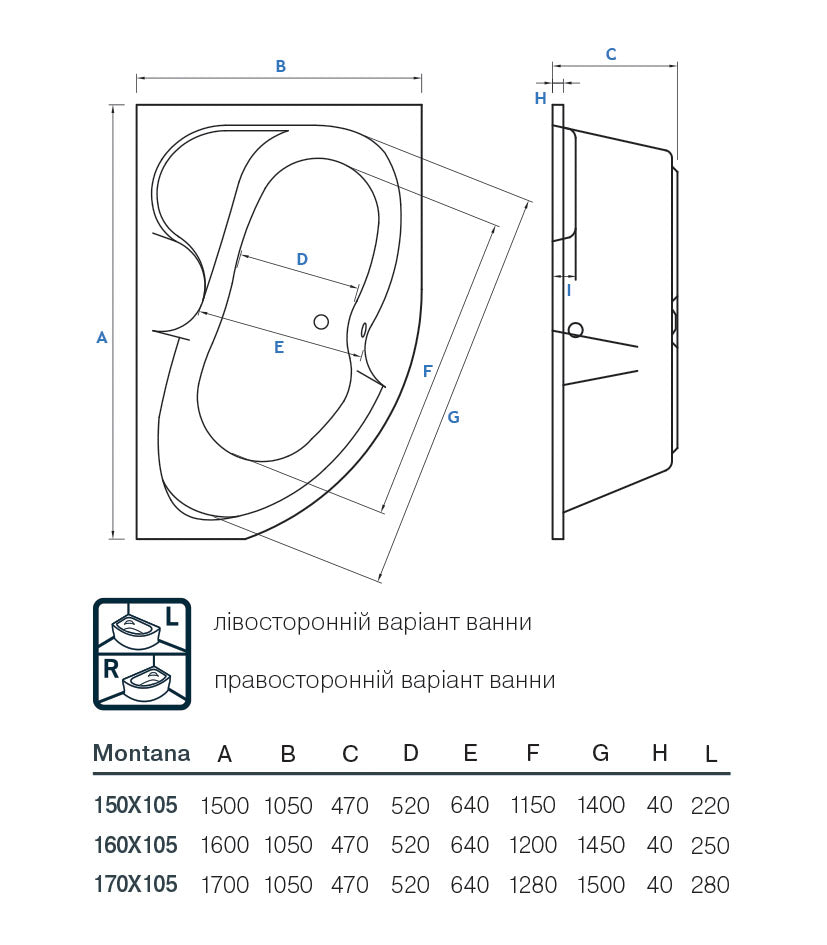 B

C

H

D

I

A

E

F

G

L

R

лівосторонній варіант ванни

правосторонній варіант ванни

| Montana | A | B | C | D | E | F | G | H | L |
|---|---|---|---|---|---|---|---|---|---|
| 150X105 | 1500 | 1050 | 470 | 520 | 640 | 1150 | 1400 | 40 | 220 |
| 160X105 | 1600 | 1050 | 470 | 520 | 640 | 1200 | 1450 | 40 | 250 |
| 170X105 | 1700 | 1050 | 470 | 520 | 640 | 1280 | 1500 | 40 | 280 |